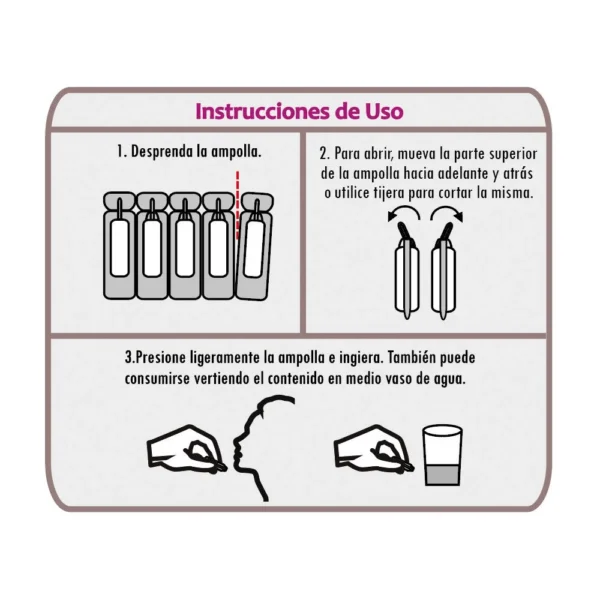 Instrucciones de Uso

1. Desprenda la ampolla.

2. Para abrir, mueva la parte superior de la ampolla hacia adelante y atrás o utilice tijera para cortar la misma.

3.Presione ligeramente la ampolla e ingiera. También puede consumirse vertiendo el contenido en medio vaso de agua.